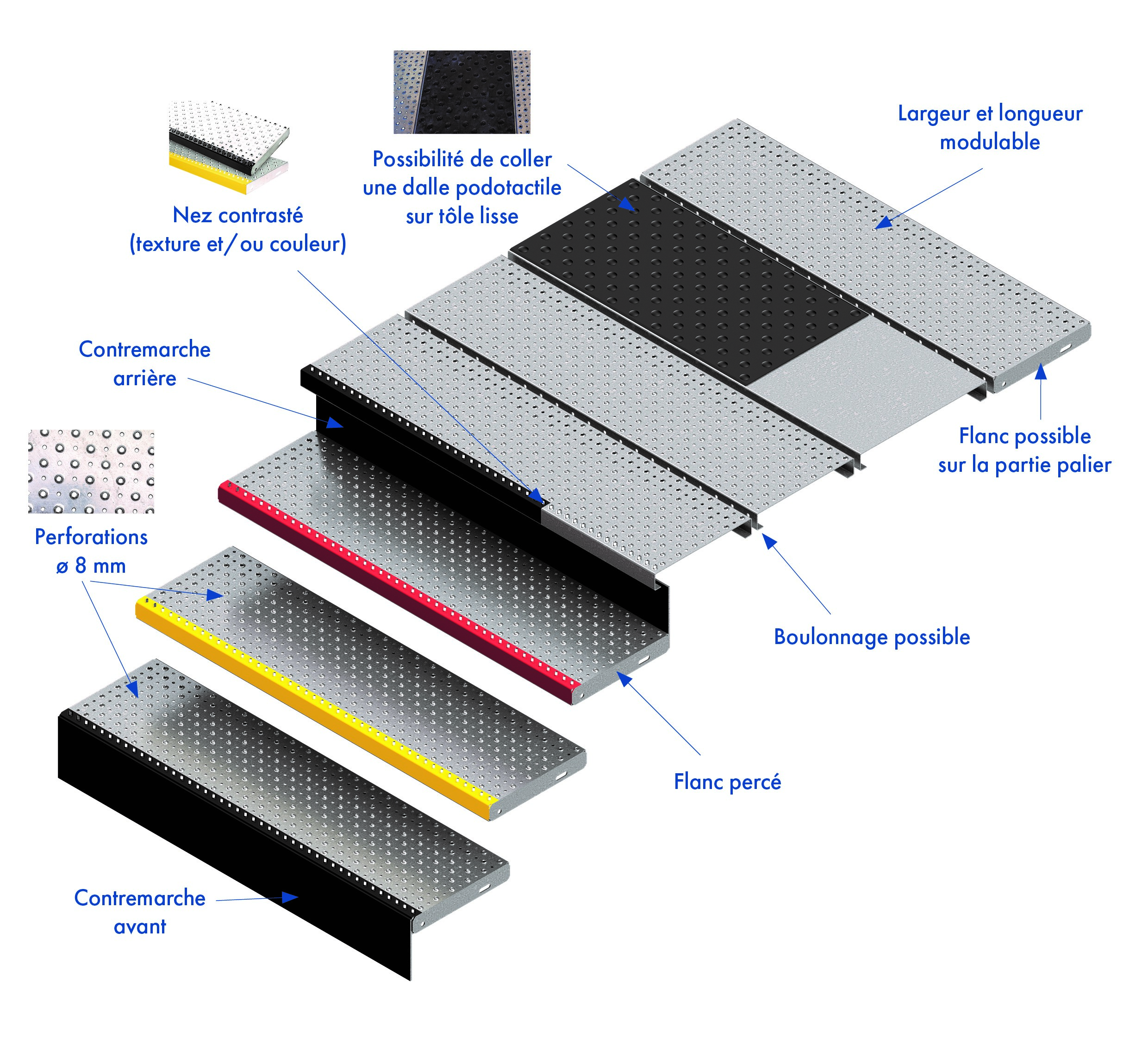 Largeur et longueur modulable

Possibilité de coller une dalle podotactile sur tôle lisse

Nez contrasté (texture et/ou couleur)

Contremarche arrière

Flanc possible sur la partie palier

Perforations ø 8 mm

Boulonnage possible

Flanc percé

Contremarche avant